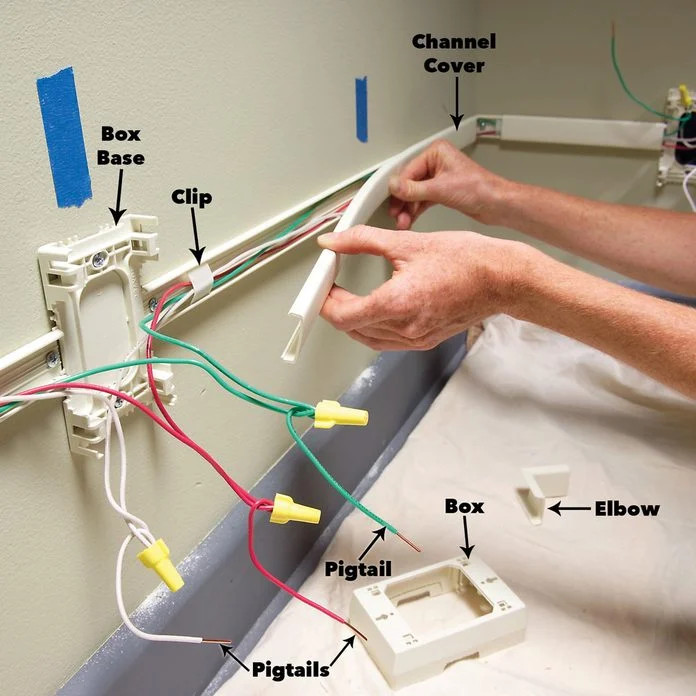 Channel Cover

Box Base

Clip

Box

Elbow

Pigtail

Pigtails